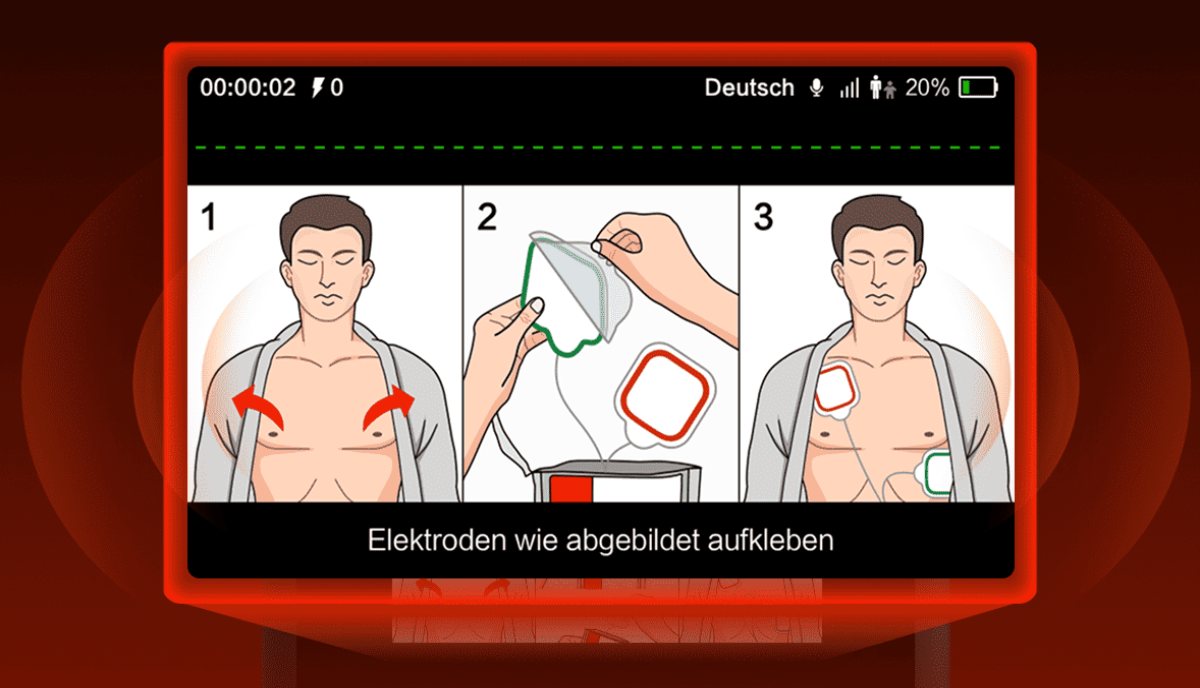 00:00:02 0

Deutsch 20%

1

2

3

Elektroden wie abgebildet aufkleben